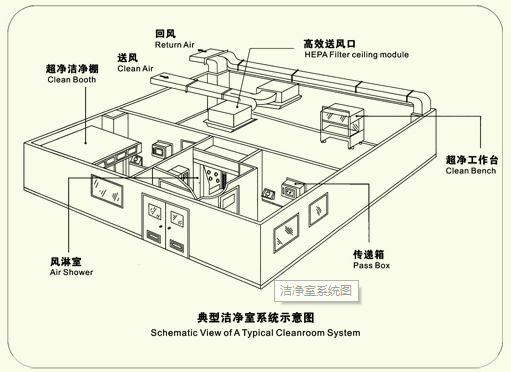 回风
Return Air

送风
Clean Air

高效送风口
HEPA Filter ceiling module

超净洁净棚
Clean Booth

超净工作台
Clean Bench

风淋室
Air Shower

传递箱
Pass Box

洁净室系统图

典型洁净室系统示意图
Schematic View of A Typical Cleanroom System